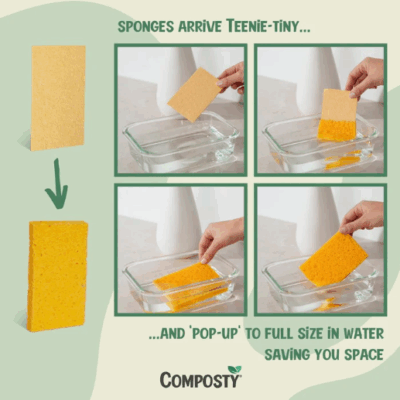 SPONGES ARRIVE TEENIE-TINY...

...AND 'POP-UP' TO FULL SIZE IN WATER SAVING YOU SPACE

COMPOSTY